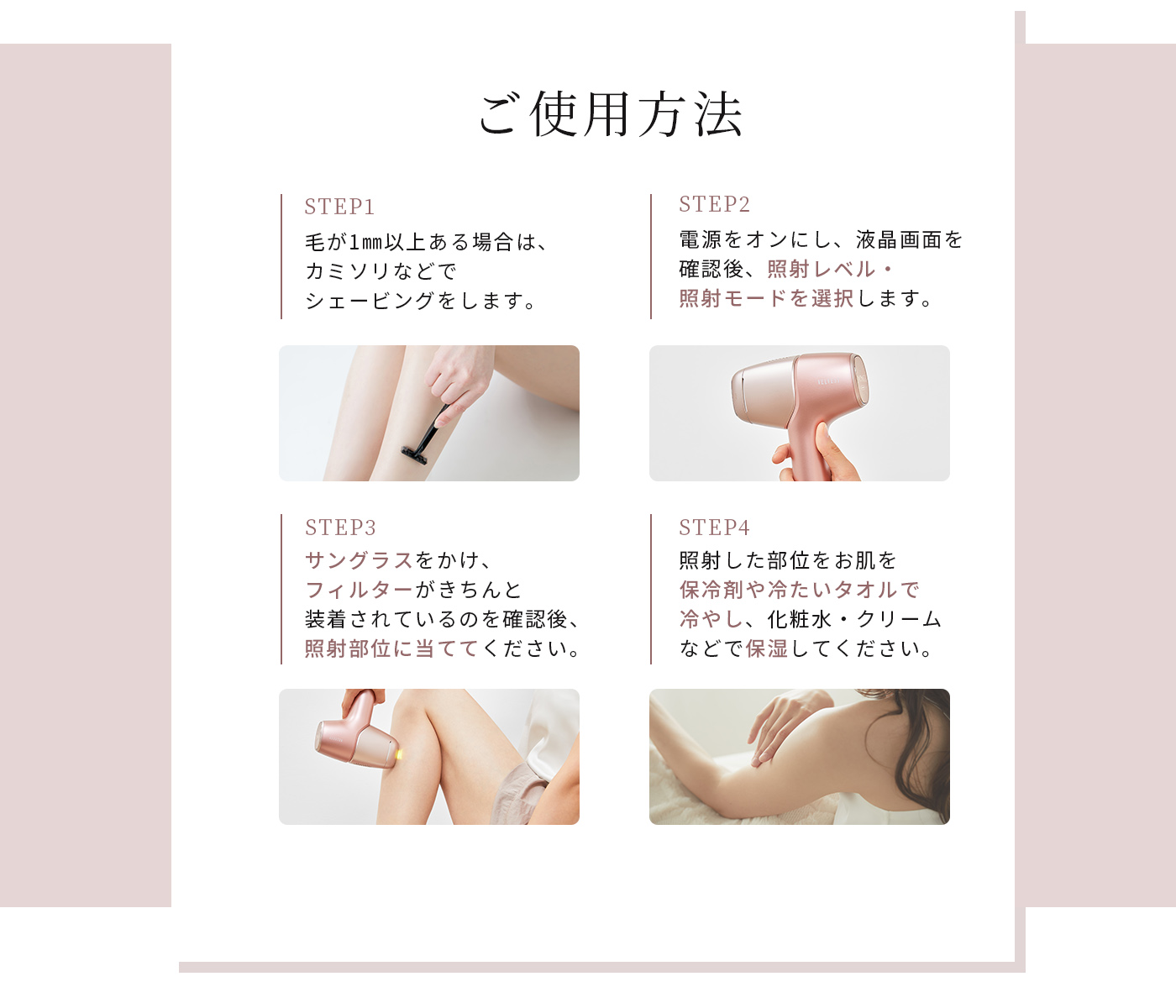 ご使用方法

STEP1
毛が1㎜以上ある場合は、カミソリなどでシェービングをします。

STEP2
電源をオンにし、液晶画面を確認後、照射レベル・照射モードを選択します。

STEP3
サングラスをかけ、フィルターがきちんと装着されているのを確認後、照射部位に当ててください。

STEP4
照射した部位をお肌を保冷剤や冷たいタオルで冷やし、化粧水・クリームなどで保湿してください。